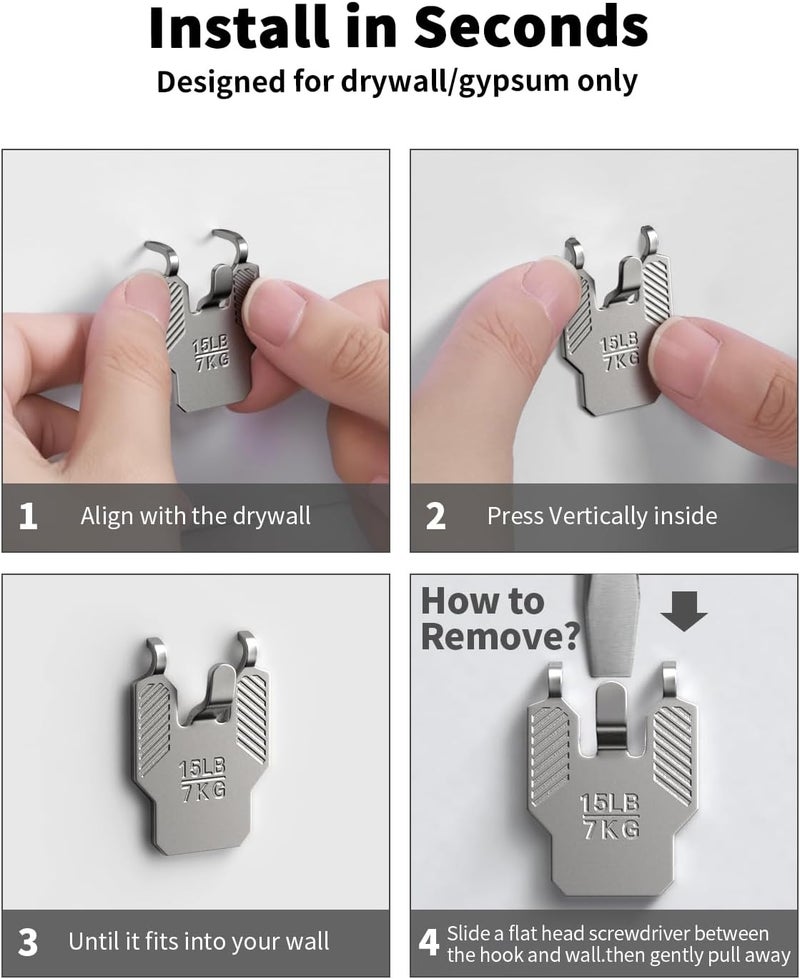 Install in Seconds
Designed for drywall/gypsum only

15LB
7KG

1 Align with the drywall

15LB
7KG

2 Press Vertically inside

15LB
7KG

3 Until it fits into your wall

How to Remove?

15LB
7KG

4 Slide a flat head screwdriver between the hook and wall.then gently pull away